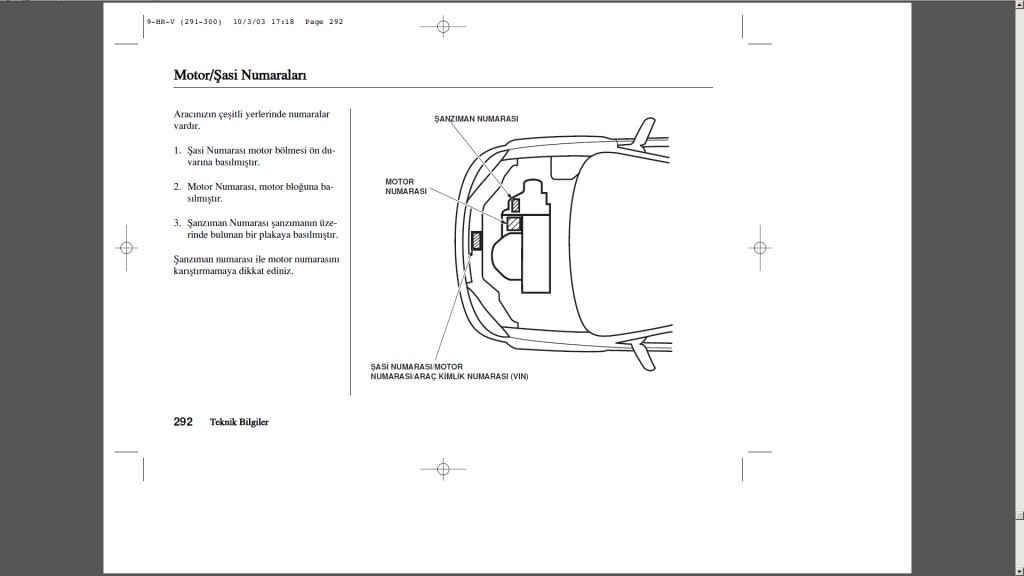 9-HR-V (291-300) 10/3/03 17:18 Page 292

Motor/Şasi Numaraları

Aracınızın çeşitli yerlerinde numaralar vardır.

1. Şasi Numarası motor bölmesi ön duvarına basılmıştır.

2. Motor Numarası, motor bloğuna basılmıştır.

3. Şanzıman Numarası şanzımanın üzerinde bulunan bir plakaya basılmıştır.

Şanzıman numarası ile motor numarasını karıştırmamaya dikkat ediniz.

ŞANZIMAN NUMARASI

MOTOR NUMARASI

ŞASİ NUMARASI/MOTOR NUMARASI/ARAÇ KİMLİK NUMARASI (VIN)

292 Teknik Bilgiler