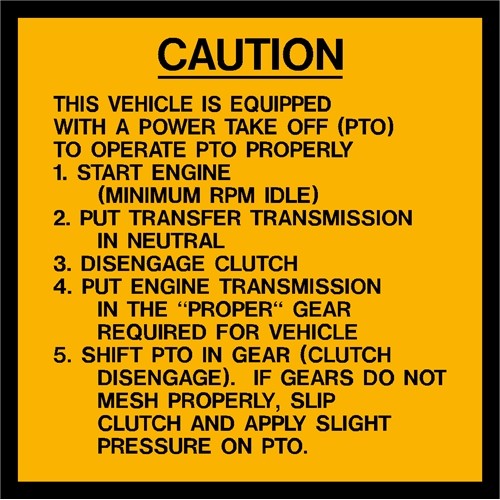 CAUTION

THIS VEHICLE IS EQUIPPED WITH A POWER TAKE OFF (PTO) TO OPERATE PTO PROPERLY
1. START ENGINE (MINIMUM RPM IDLE)
2. PUT TRANSFER TRANSMISSION IN NEUTRAL
3. DISENGAGE CLUTCH
4. PUT ENGINE TRANSMISSION IN THE “PROPER“ GEAR REQUIRED FOR VEHICLE
5. SHIFT PTO IN GEAR (CLUTCH DISENGAGE). IF GEARS DO NOT MESH PROPERLY, SLIP CLUTCH AND APPLY SLIGHT PRESSURE ON PTO.