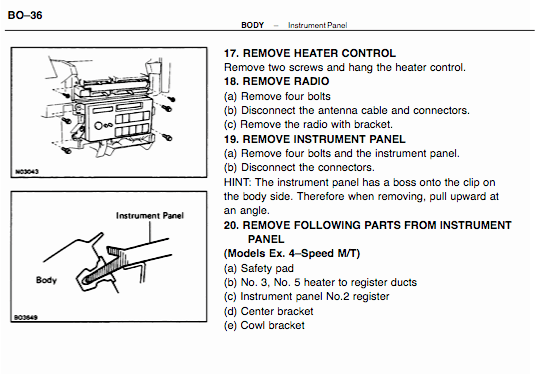 BO–36

BODY – Instrument Panel

N03043

Instrument Panel

Body

BO3649

17. REMOVE HEATER CONTROL
Remove two screws and hang the heater control.

18. REMOVE RADIO
(a) Remove four bolts
(b) Disconnect the antenna cable and connectors.
(c) Remove the radio with bracket.

19. REMOVE INSTRUMENT PANEL
(a) Remove four bolts and the instrument panel.
(b) Disconnect the connectors.
HINT: The instrument panel has a boss onto the clip on the body side. Therefore when removing, pull upward at an angle.

20. REMOVE FOLLOWING PARTS FROM INSTRUMENT PANEL
(Models Ex. 4–Speed M/T)
(a) Safety pad
(b) No. 3, No. 5 heater to register ducts
(c) Instrument panel No.2 register
(d) Center bracket
(e) Cowl bracket