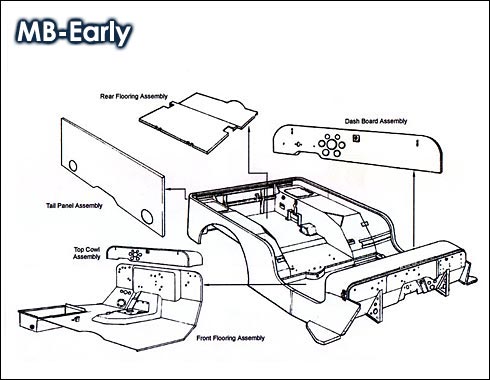 MB-Early

Rear Flooring Assembly

Dash Board Assembly

Tail Panel Assembly

Top Cowl Assembly

Front Flooring Assembly