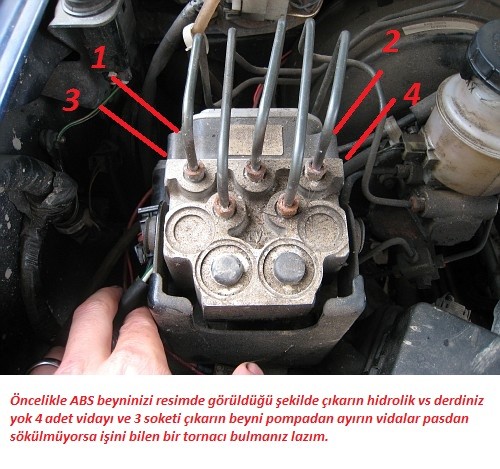 1
2
3
4

Öncelikle ABS beyninizi resimde görüldüğü şekilde çıkarın hidrolik vs derdiniz yok 4 adet vidayı ve 3 soketi çıkarın beyni pompadan ayırın vidalar pasdan sökülmüyorsa işini bilen bir tornacı bulmanız lazım.