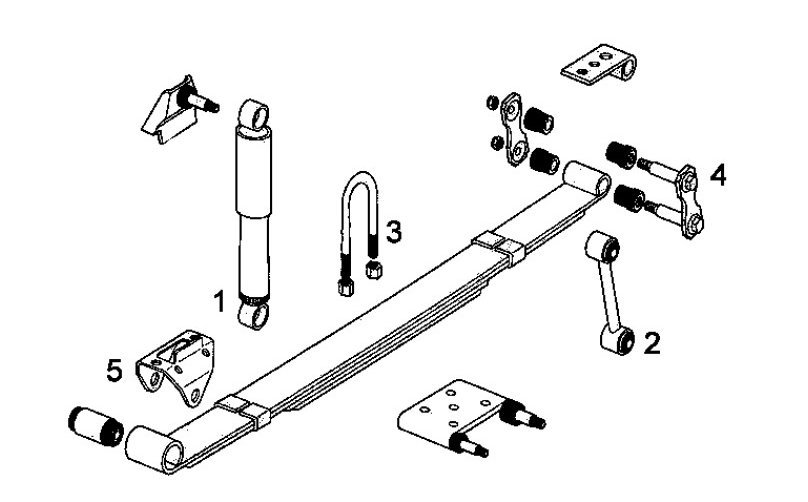 4
3
1
2
5