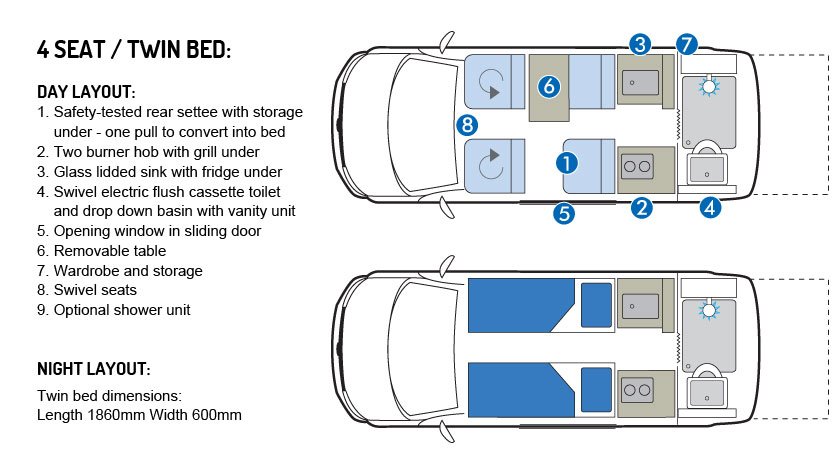 4 SEAT / TWIN BED:

DAY LAYOUT:
1. Safety-tested rear settee with storage under - one pull to convert into bed
2. Two burner hob with grill under
3. Glass lidded sink with fridge under
4. Swivel electric flush cassette toilet and drop down basin with vanity unit
5. Opening window in sliding door
6. Removable table
7. Wardrobe and storage
8. Swivel seats
9. Optional shower unit

NIGHT LAYOUT:
Twin bed dimensions:
Length 1860mm Width 600mm

3 7 6 8 1 5 2 4