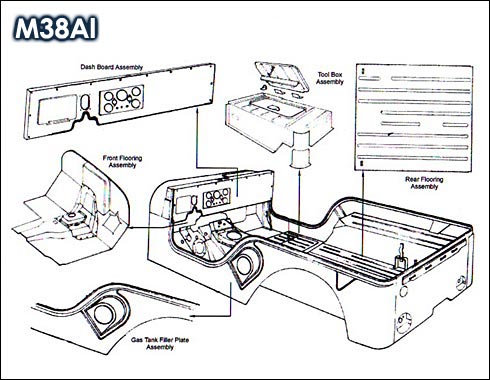 M38AI

Dash Board Assembly

Tool Box Assembly

Front Flooring Assembly

Rear Flooring Assembly

Gas Tank Filler Plate Assembly