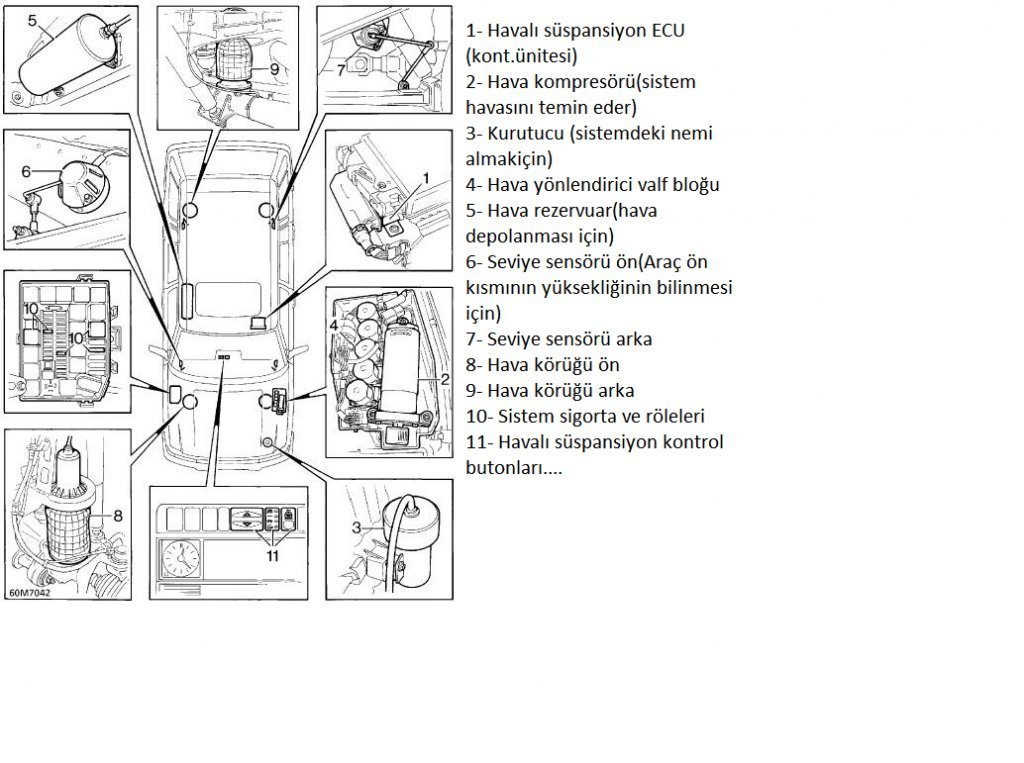 5
9
7
6
1
10
10
4
2
8
11
3
60M7042

1- Havalı süspansiyon ECU (kont.ünitesi)
2- Hava kompresörü(sistem havasını temin eder)
3- Kurutucu (sistemdeki nemi almakiçin)
4- Hava yönlendirici valf bloğu
5- Hava rezervuar(hava depolanması için)
6- Seviye sensörü ön(Araç ön kısmının yüksekliğinin bilinmesi için)
7- Seviye sensörü arka
8- Hava körüğü ön
9- Hava körüğü arka
10- Sistem sigorta ve röleleri
11- Havalı süspansiyon kontrol butonları....