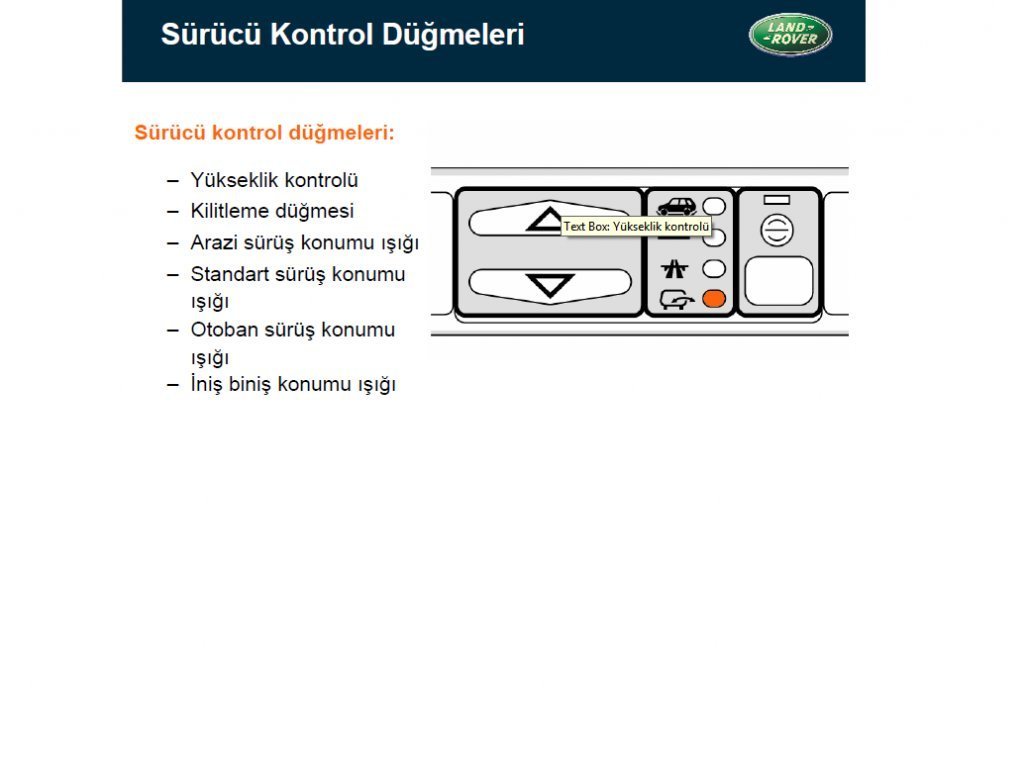 Sürücü Kontrol Düğmeleri

LAND ROVER

Sürücü kontrol düğmeleri:

– Yükseklik kontrolü
– Kilitleme düğmesi
– Arazi sürüş konumu ışığı
– Standart sürüş konumu ışığı
– Otoban sürüş konumu ışığı
– İniş biniş konumu ışığı

Text Box: Yükseklik kontrolü