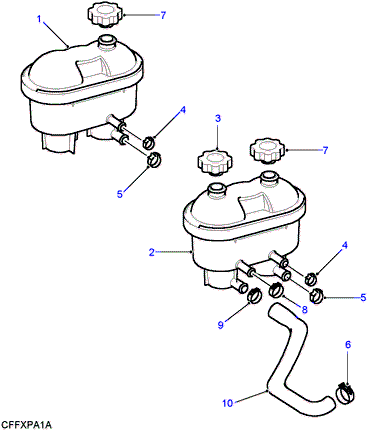 1
7
4
5
3
7
2
4
5
8
9
6
10
CFFXPA1A