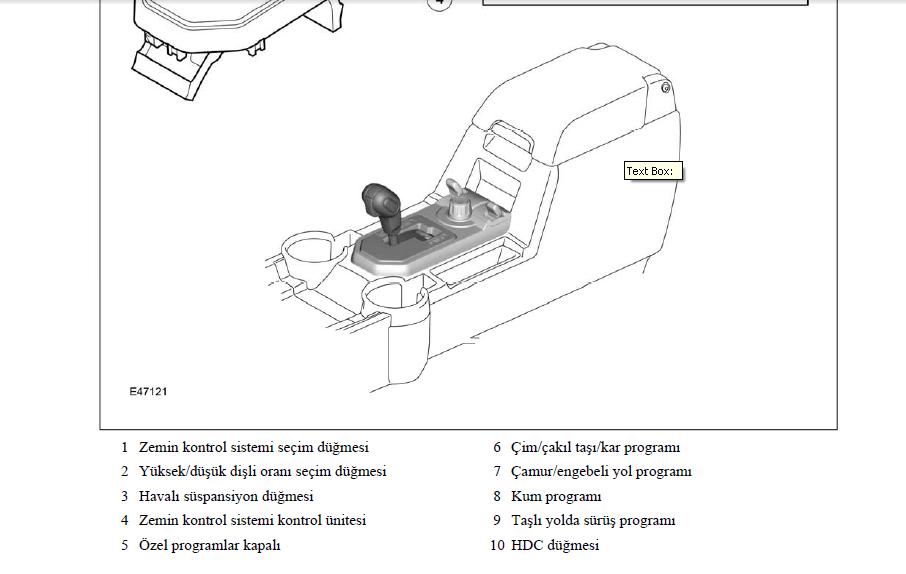 4

Text Box:

E47121

1 Zemin kontrol sistemi seçim düğmesi
2 Yüksek/düşük dişli oranı seçim düğmesi
3 Havalı süspansiyon düğmesi
4 Zemin kontrol sistemi kontrol ünitesi
5 Özel programlar kapalı

6 Çim/çakıl taşı/kar programı
7 Çamur/engebeli yol programı
8 Kum programı
9 Taşlı yolda sürüş programı
10 HDC düğmesi