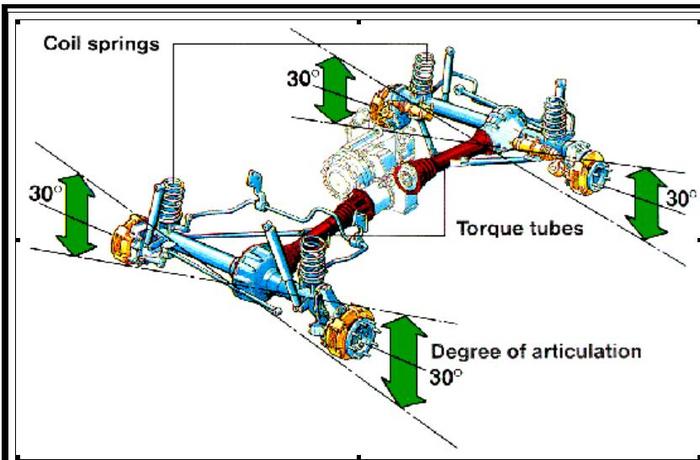 Coil springs

30°

30°

30°

Torque tubes

Degree of articulation
30°