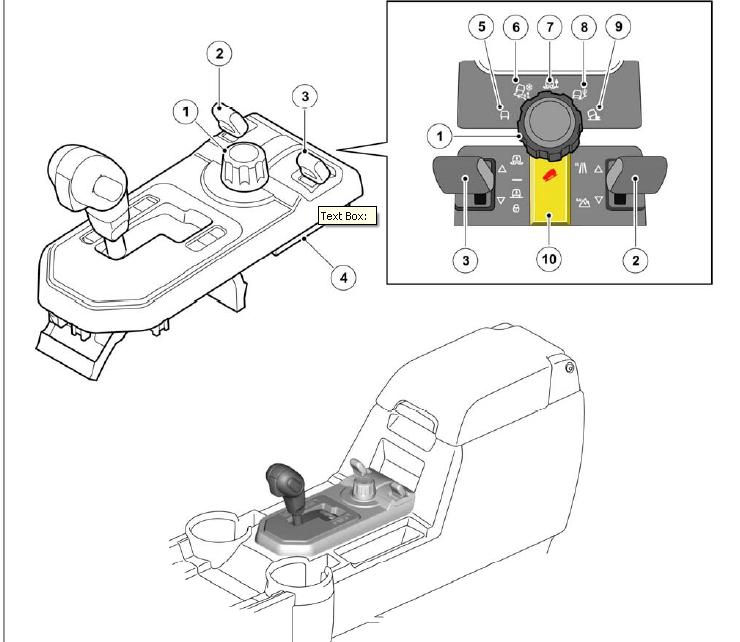 2
1
3
Text Box:
4
5
6
7
8
9
1
3
10
2