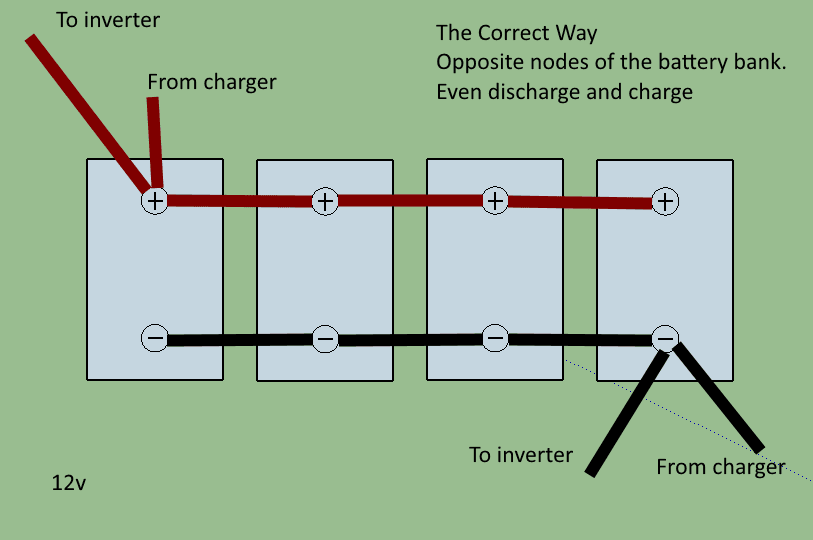 To inverter

From charger

The Correct Way
Opposite nodes of the battery bank.
Even discharge and charge

+ + + +

− − − −

To inverter

From charger

12v