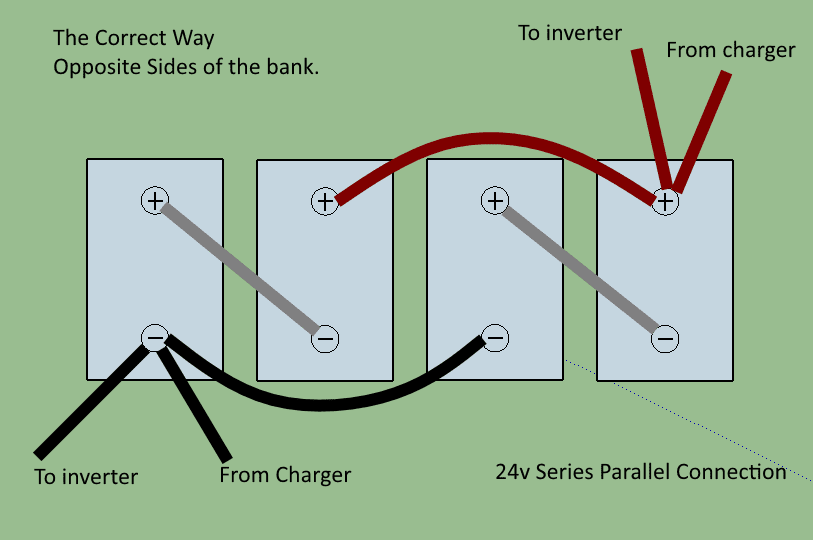 The Correct Way
Opposite Sides of the bank.

To inverter

From charger

+

+

+

+

−

−

−

−

To inverter

From Charger

24v Series Parallel Connection