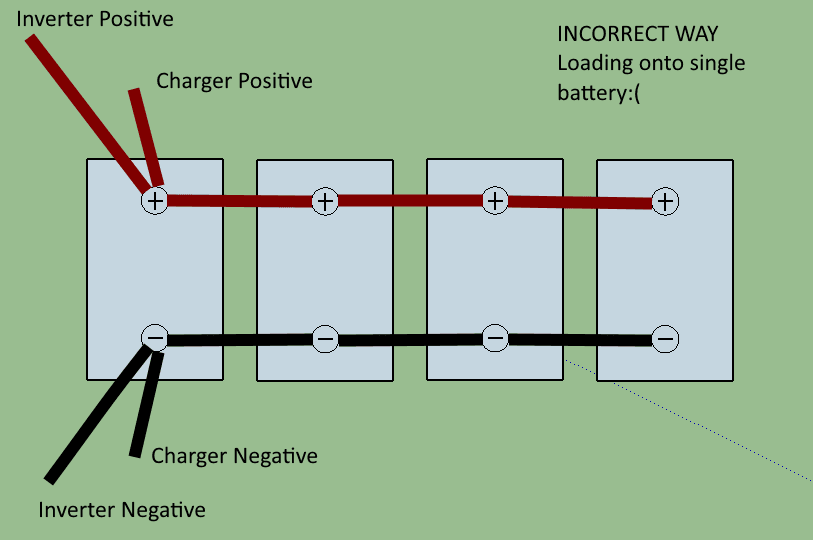 Inverter Positive

Charger Positive

INCORRECT WAY
Loading onto single battery:(

+ + + +

− − − −

Charger Negative

Inverter Negative