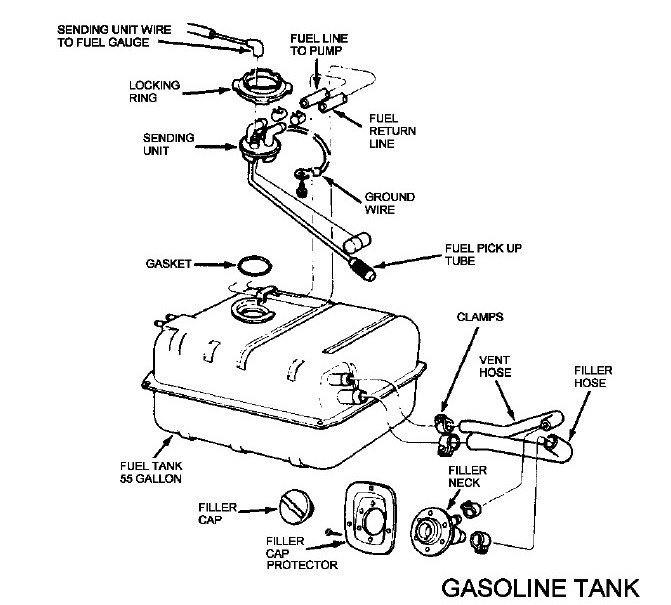 SENDING UNIT WIRE
TO FUEL GAUGE

FUEL LINE
TO PUMP

LOCKING
RING

FUEL
RETURN
LINE

SENDING
UNIT

GROUND
WIRE

FUEL PICK UP
TUBE

GASKET

CLAMPS

VENT
HOSE

FILLER
HOSE

FUEL TANK
55 GALLON

FILLER
NECK

FILLER
CAP

FILLER
CAP
PROTECTOR

GASOLINE TANK